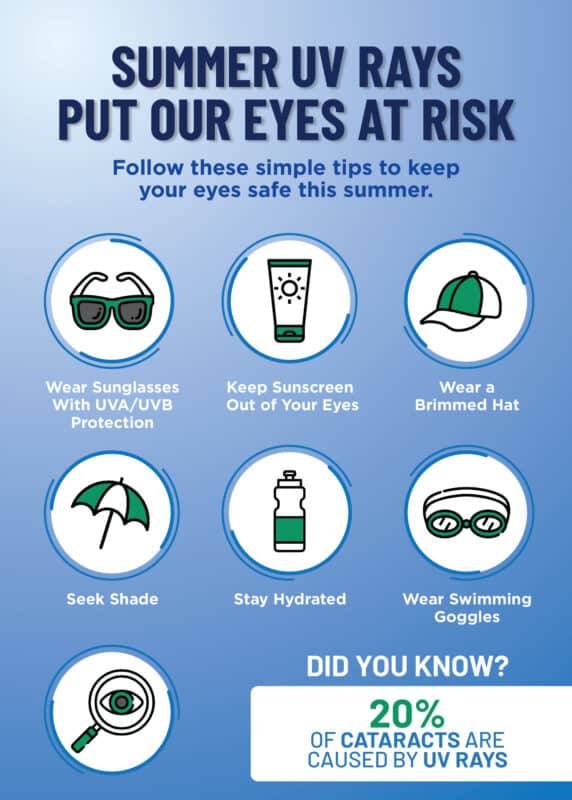 SUMMER UV RAYS PUT OUR EYES AT RISK

Follow these simple tips to keep your eyes safe this summer.

Wear Sunglasses With UVA/UVB Protection

Keep Sunscreen Out of Your Eyes

Wear a Brimmed Hat

Seek Shade

Stay Hydrated

Wear Swimming Goggles

DID YOU KNOW?

20%
OF CATARACTS ARE CAUSED BY UV RAYS